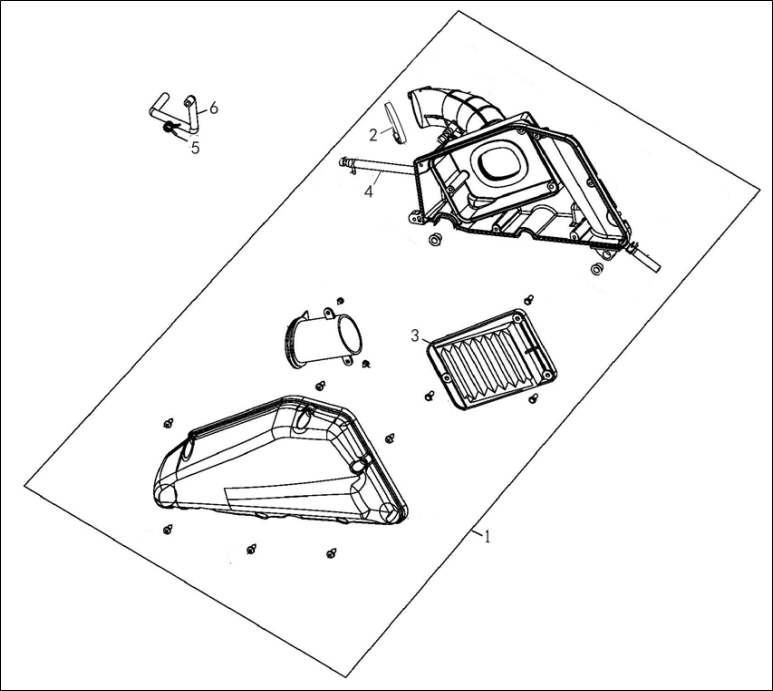 6
5
2
4
3
1