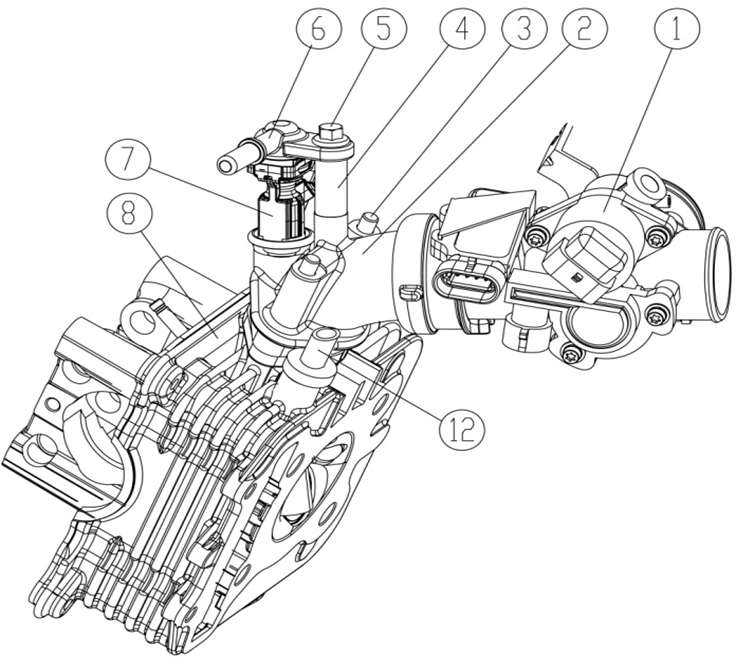 6
5
4
3
2
1
7
8
12