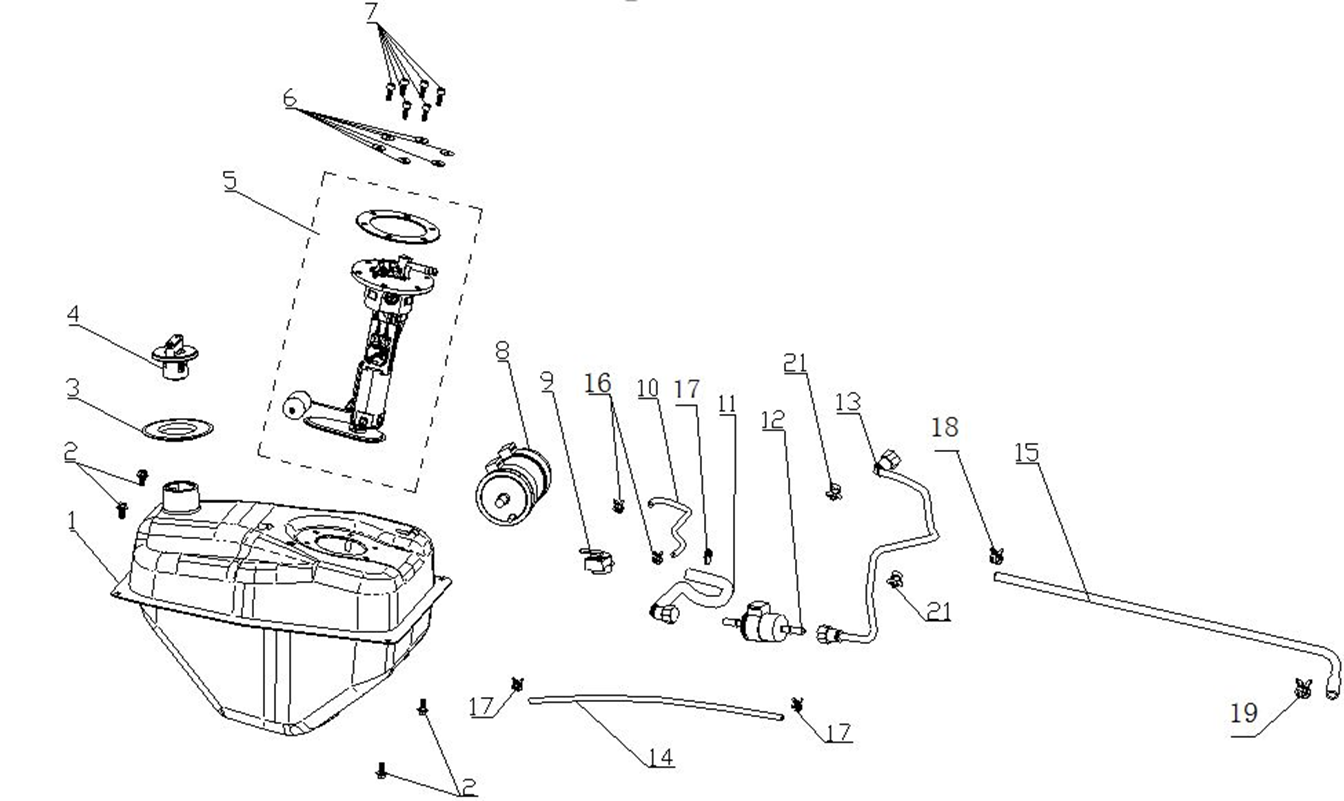 7
6
5
4
3
2
1
8
9
16
10
17
11
12
21
13
18
15
21
17
14
17
19
2