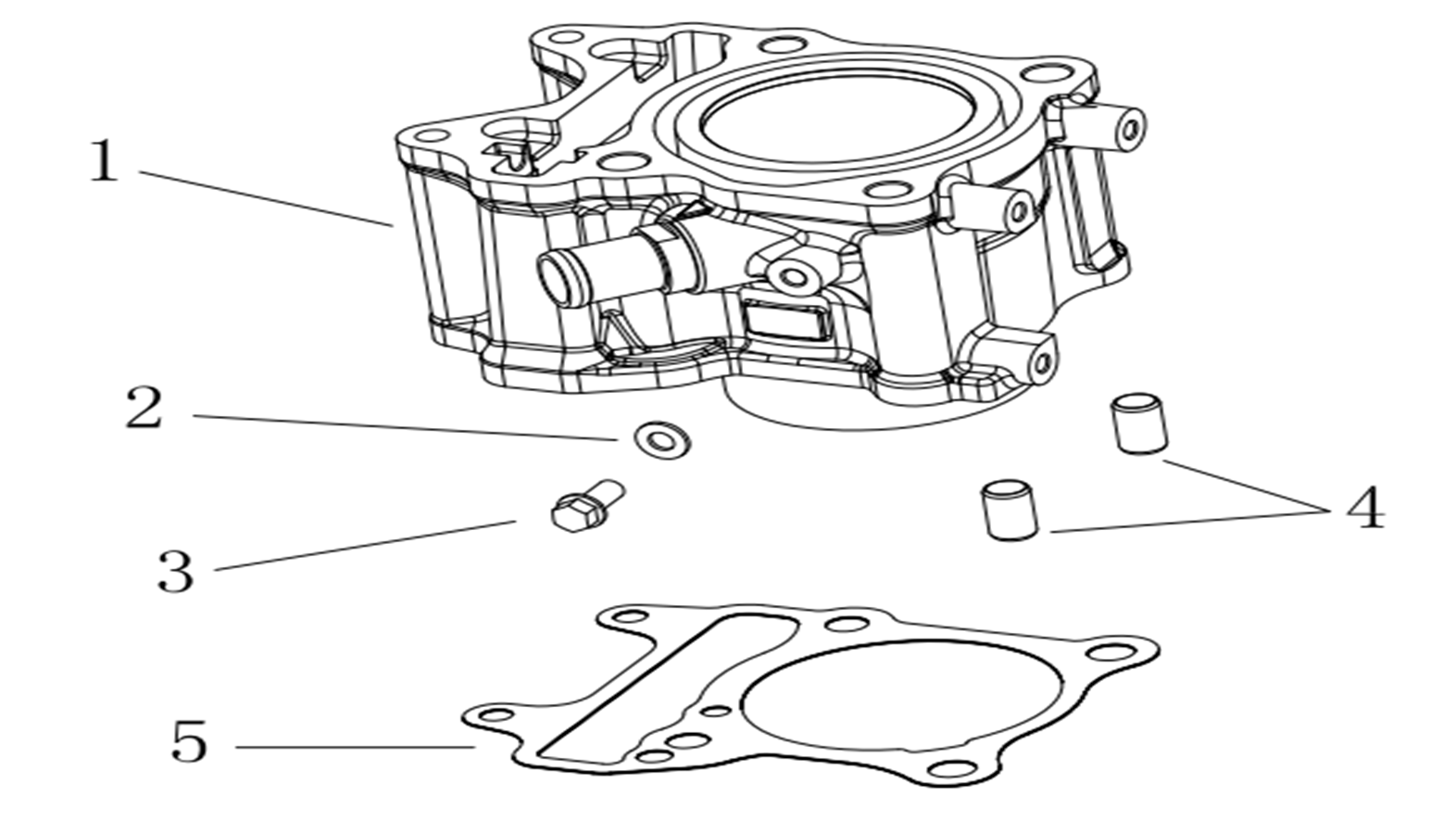 1
2
3
4
5