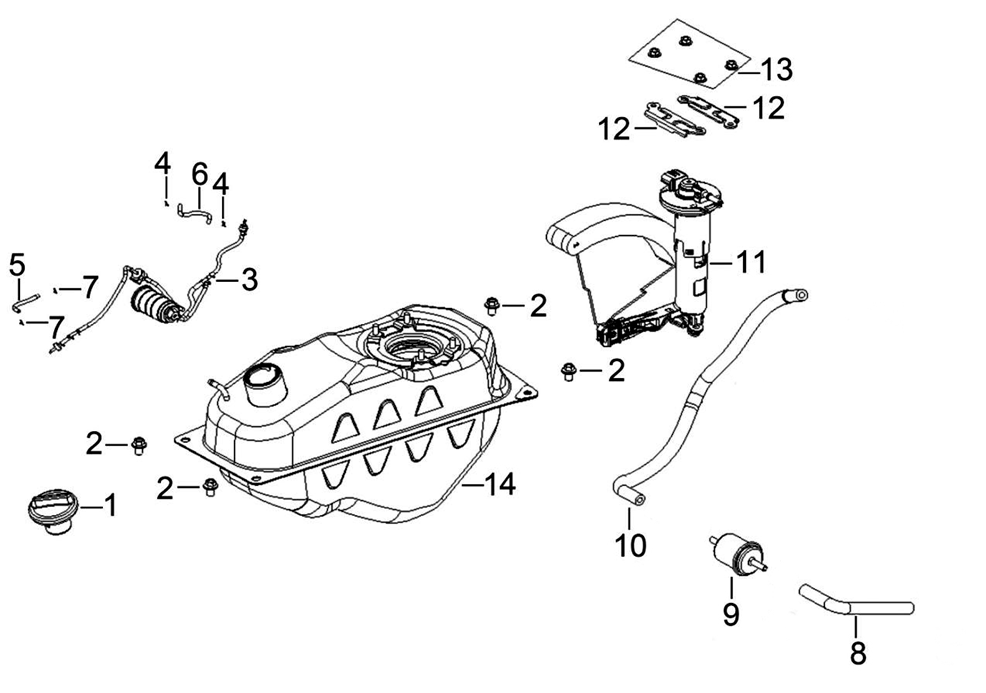 13
12
12
4
6
4
11
5
7
3
7
2
2
2
2
14
1
10
9
8