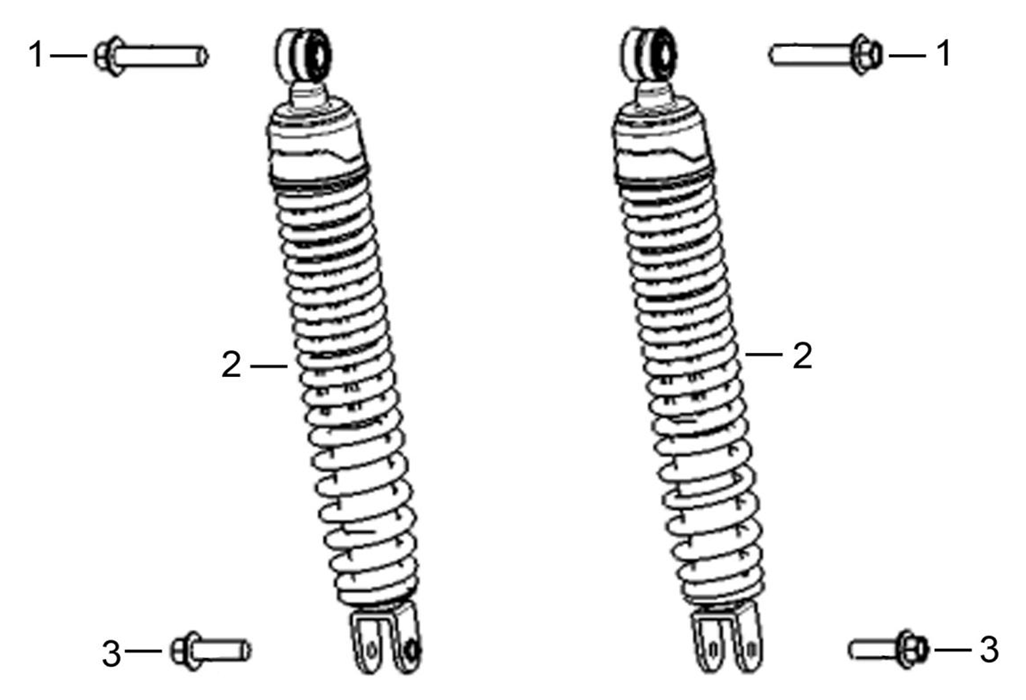 1
1
2
2
3
3