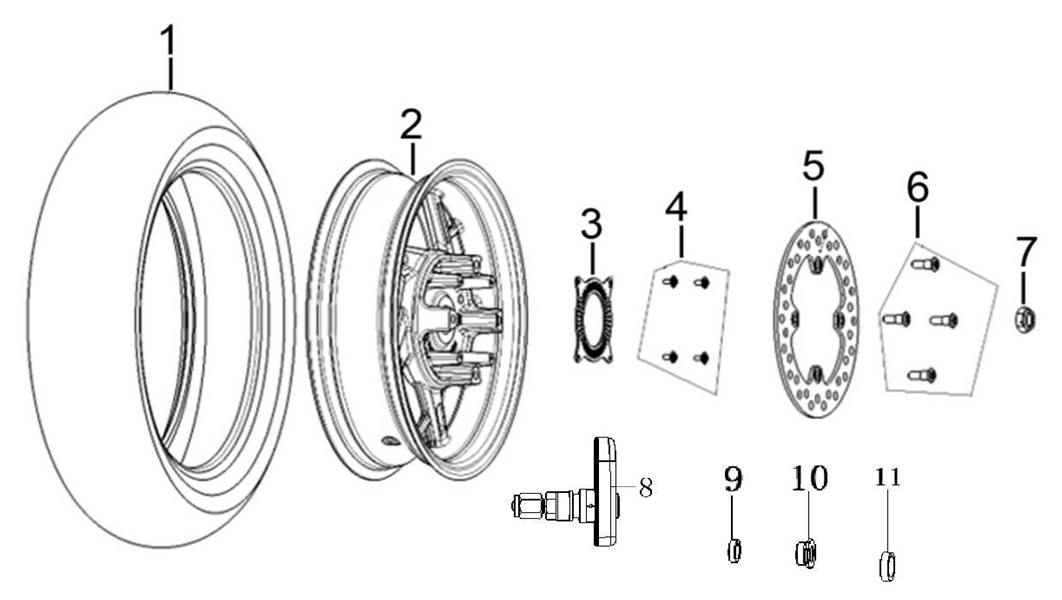 1
2
3
4
5
6
7
8
9
10
11