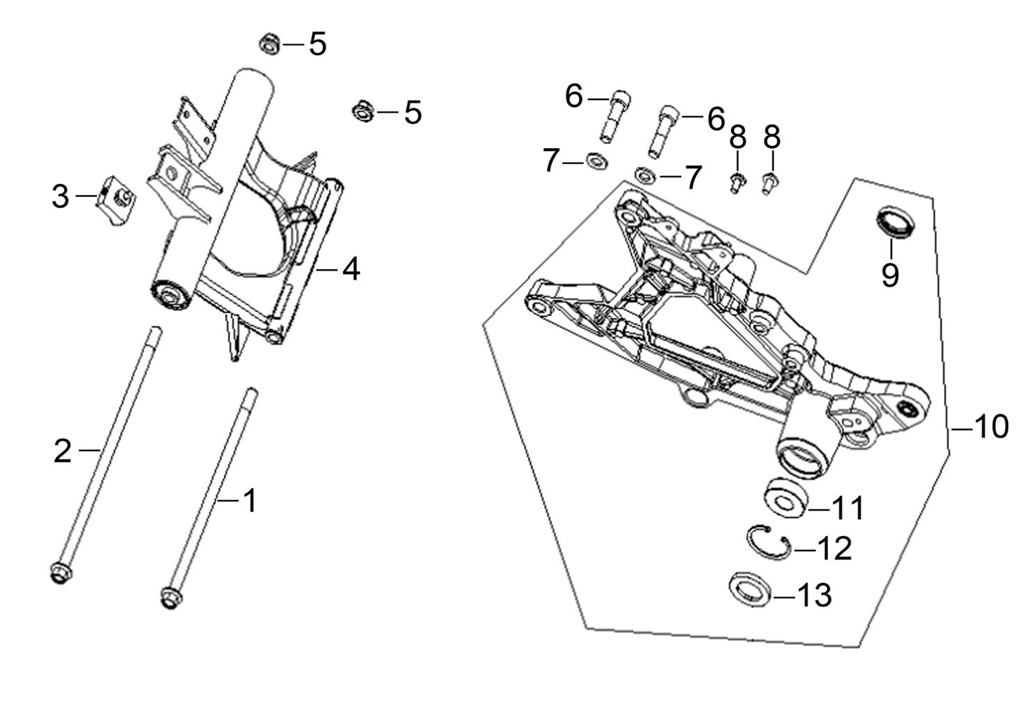 5
5
3
4
2
1
6
6
8
8
7
7
9
10
11
12
13