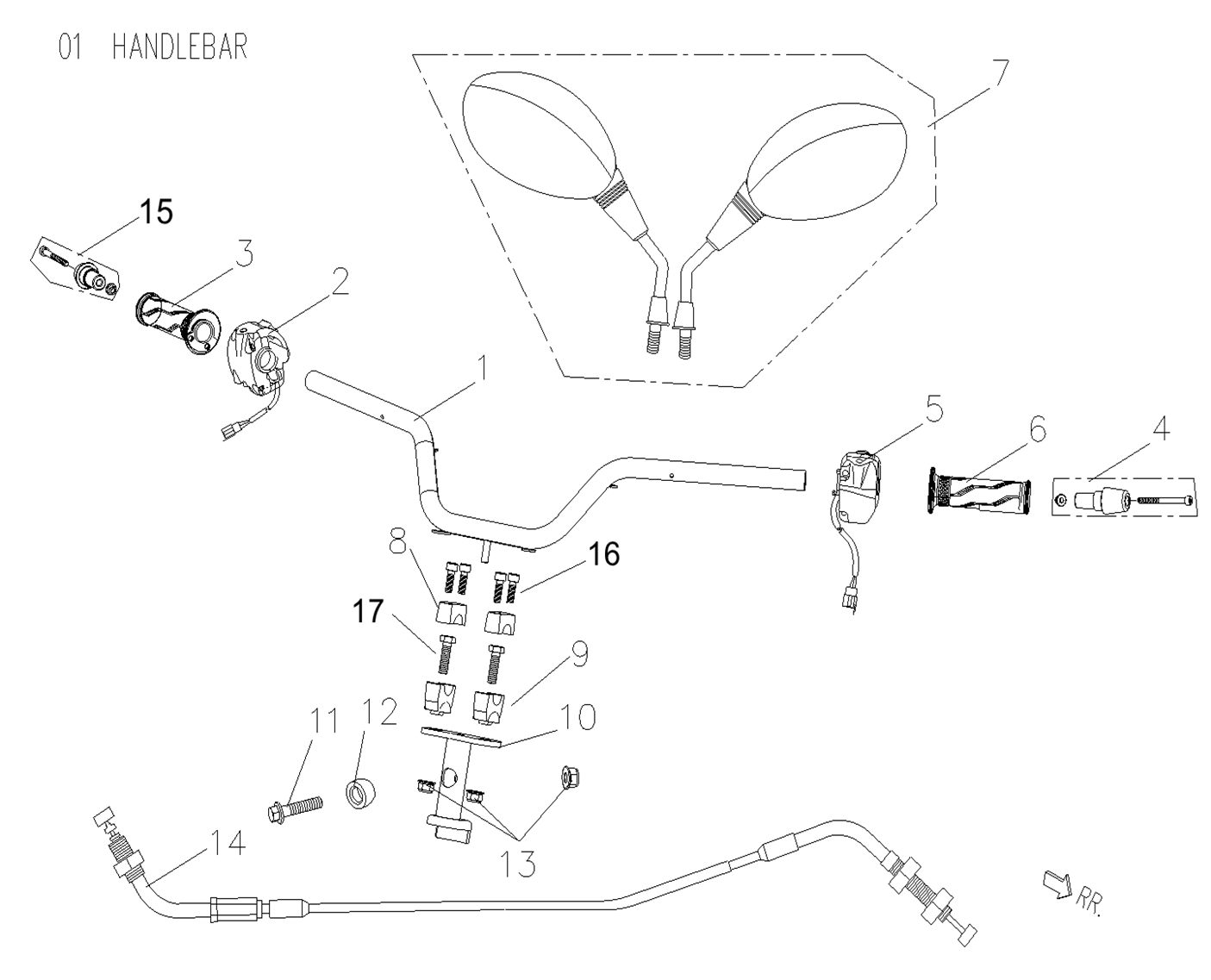 01 HANDLEBAR

7

15

3

2

1

5

6

4

8

16

17

9

10

11

12

13

14

RR.