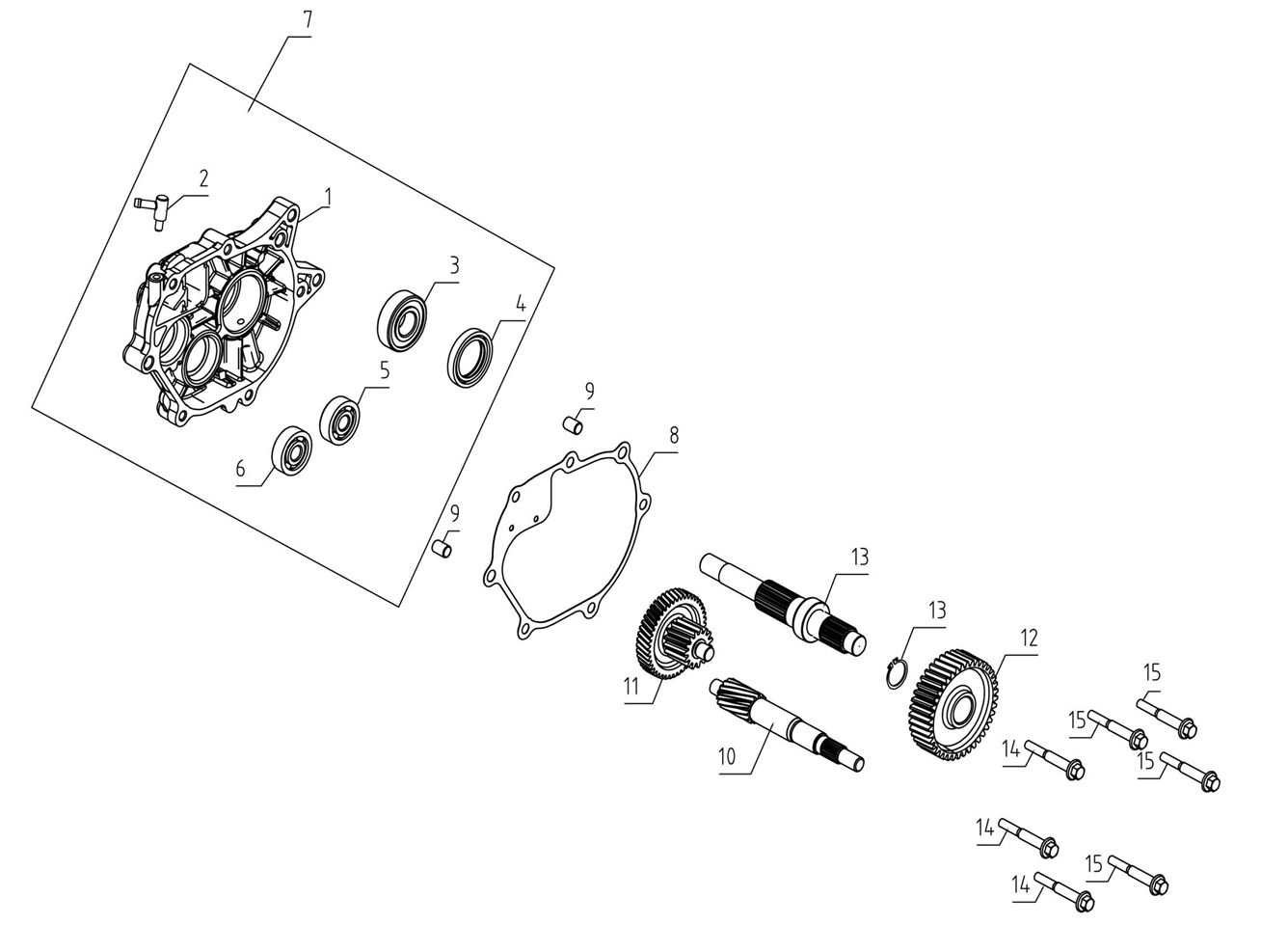 7
2
1
3
4
5
6
9
8
9
13
13
12
11
10
15
15
14
15
14
15
14