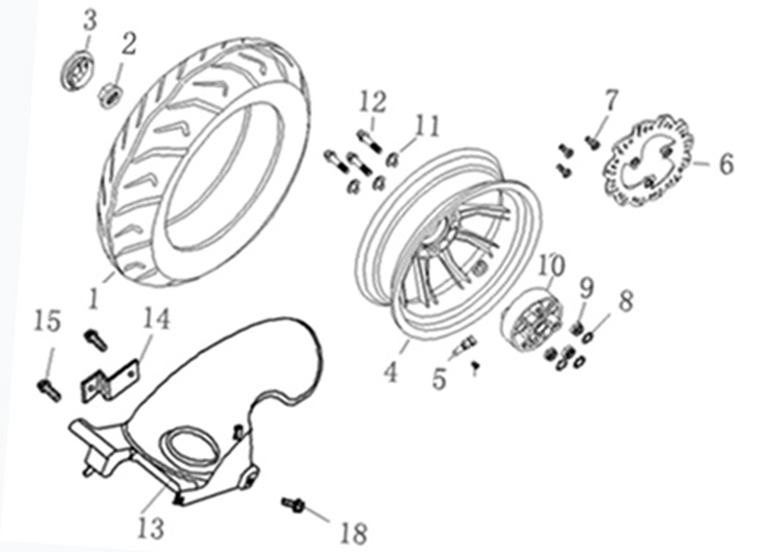 3
2
12
11
7
6
1
10
9
8
15
14
4
5
13
18