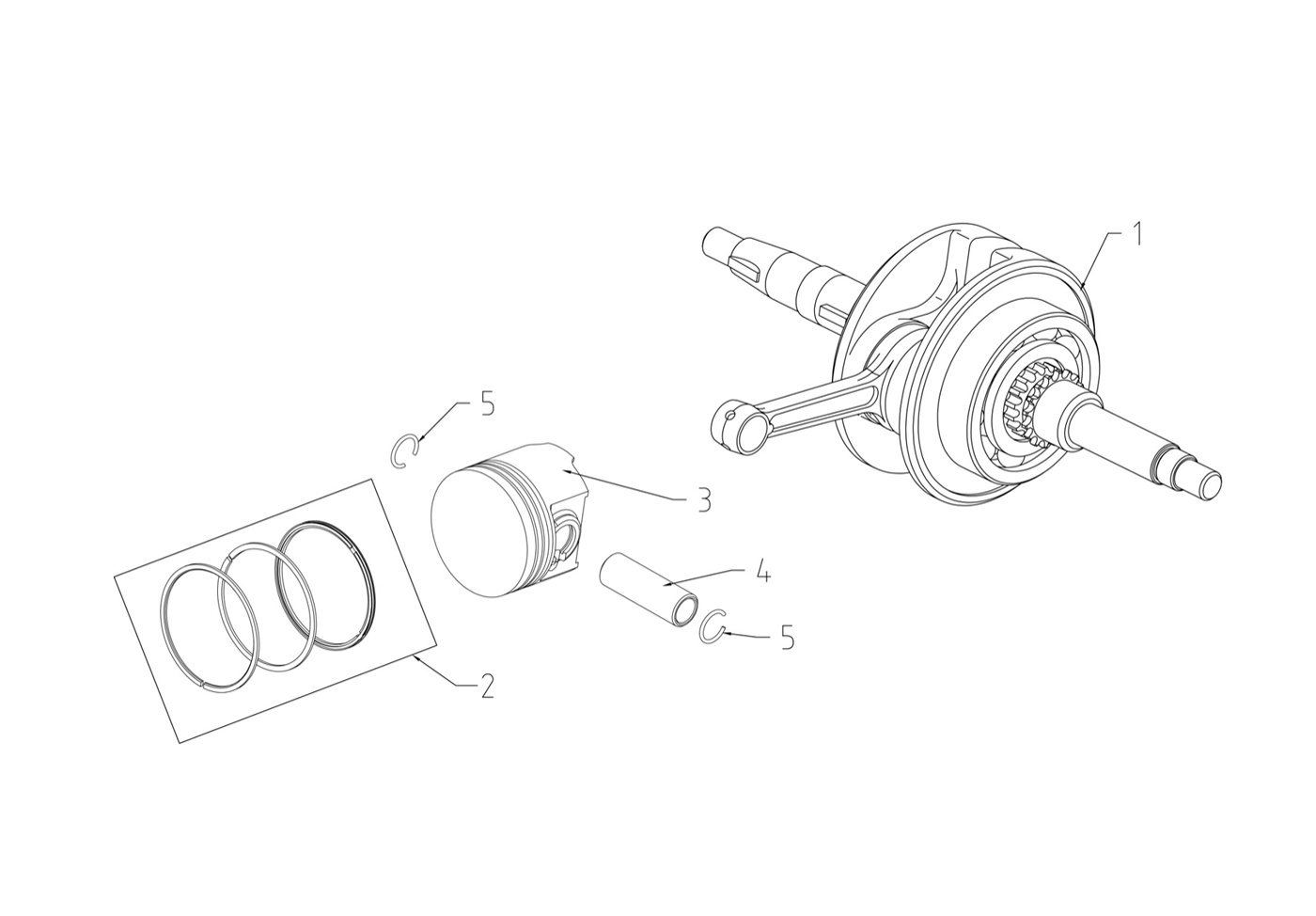 1
5
3
4
5
2