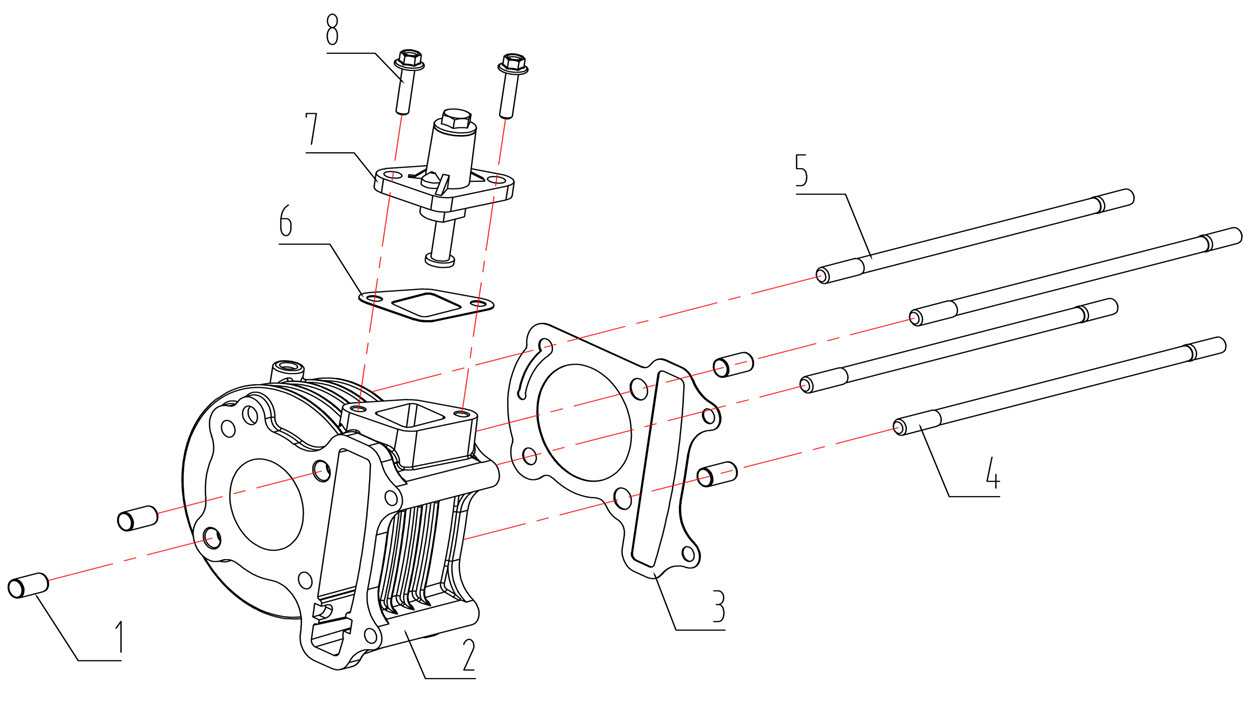 8
7
6
5
4
3
2
1